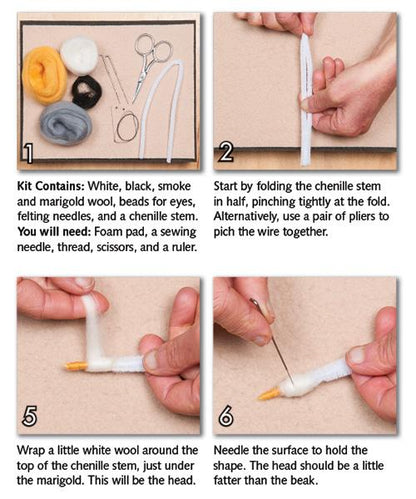 1

Kit Contains: White, black, smoke and marigold wool, beads for eyes, felting needles, and a chenille stem. You will need: Foam pad, a sewing needle, thread, scissors, and a ruler.

2

Start by folding the chenille stem in half, pinching tightly at the fold. Alternatively, use a pair of pliers to pich the wire together.

5

Wrap a little white wool around the top of the chenille stem, just under the marigold. This will be the head.

6

Needle the surface to hold the shape. The head should be a little fatter than the beak.