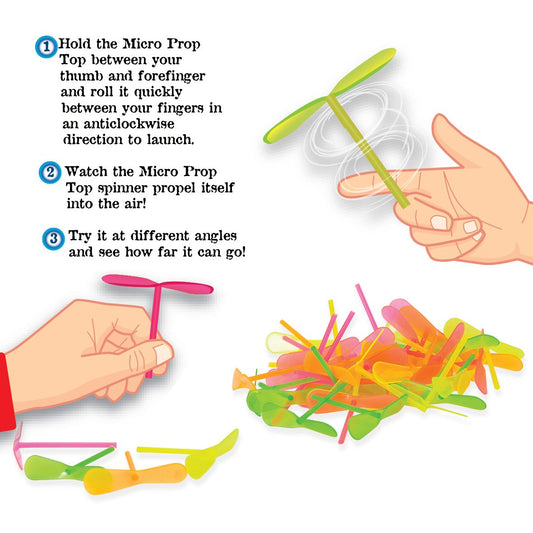 1 Hold the Micro Prop Top between your thumb and forefinger and roll it quickly between your fingers in an anticlockwise direction to launch.

2 Watch the Micro Prop Top spinner propel itself into the air!

3 Try it at different angles and see how far it can go!