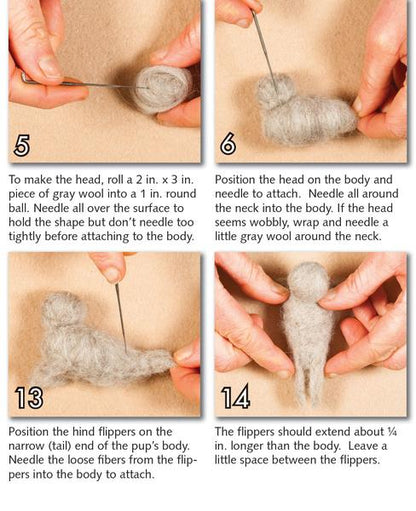 5

To make the head, roll a 2 in. x 3 in. piece of gray wool into a 1 in. round ball. Needle all over the surface to hold the shape but don't needle too tightly before attaching to the body.

6

Position the head on the body and needle to attach. Needle all around the neck into the body. If the head seems wobbly, wrap and needle a little gray wool around the neck.

13

Position the hind flippers on the narrow (tail) end of the pup's body. Needle the loose fibers from the flippers into the body to attach.

14

The flippers should extend about ¼ in. longer than the body. Leave a little space between the flippers.