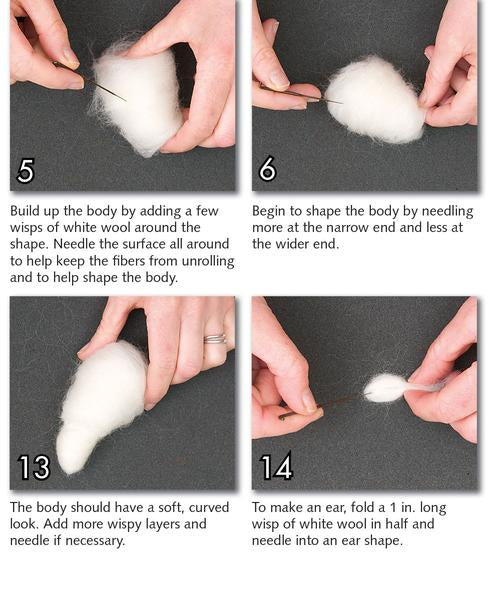 5

Build up the body by adding a few wisps of white wool around the shape. Needle the surface all around to help keep the fibers from unrolling and to help shape the body.

6

Begin to shape the body by needling more at the narrow end and less at the wider end.

13

The body should have a soft, curved look. Add more wispy layers and needle if necessary.

14

To make an ear, fold a 1 in. long wisp of white wool in half and needle into an ear shape.