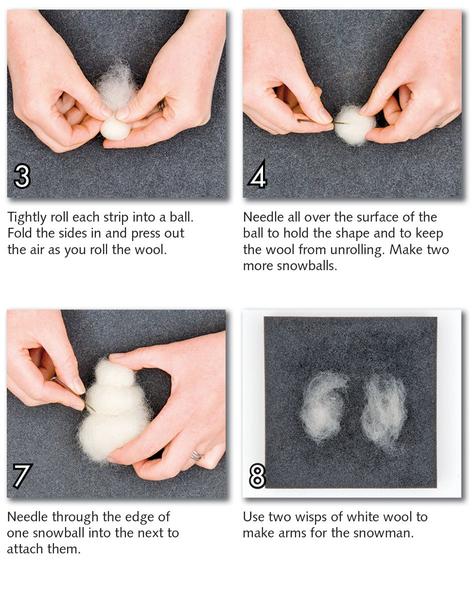 3

Tightly roll each strip into a ball. Fold the sides in and press out the air as you roll the wool.

4

Needle all over the surface of the ball to hold the shape and to keep the wool from unrolling. Make two more snowballs.

7

Needle through the edge of one snowball into the next to attach them.

8

Use two wisps of white wool to make arms for the snowman.