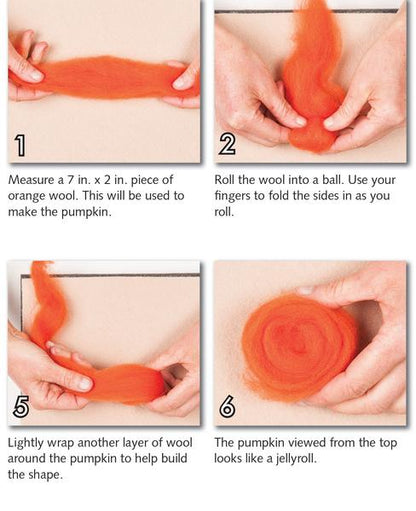 1

Measure a 7 in. x 2 in. piece of orange wool. This will be used to make the pumpkin.

2

Roll the wool into a ball. Use your fingers to fold the sides in as you roll.

5

Lightly wrap another layer of wool around the pumpkin to help build the shape.

6

The pumpkin viewed from the top looks like a jellyroll.