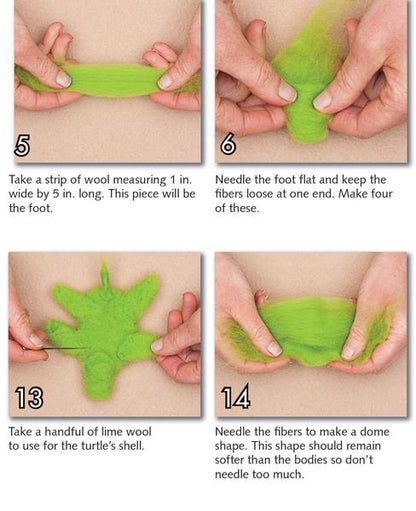 5

Take a strip of wool measuring 1 in. wide by 5 in. long. This piece will be the foot.

6

Needle the foot flat and keep the fibers loose at one end. Make four of these.

13

Take a handful of lime wool to use for the turtle's shell.

14

Needle the fibers to make a dome shape. This shape should remain softer than the bodies so don't needle too much.