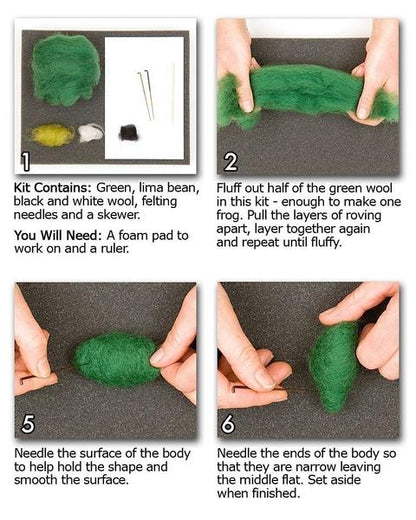 1

Kit Contains: Green, lima bean, black and white wool, felting needles and a skewer.

You Will Need: A foam pad to work on and a ruler.

2

Fluff out half of the green wool in this kit - enough to make one frog. Pull the layers of roving apart, layer together again and repeat until fluffy.

5

Needle the surface of the body to help hold the shape and smooth the surface.

6

Needle the ends of the body so that they are narrow leaving the middle flat. Set aside when finished.