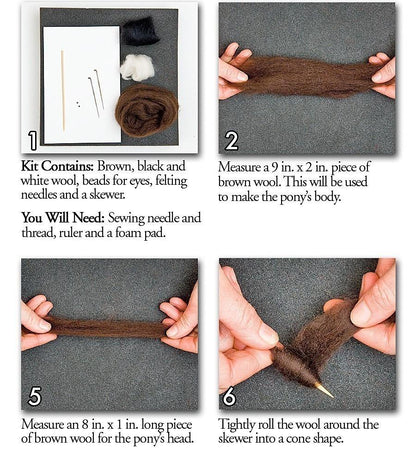 1

Kit Contains: Brown, black and white wool, beads for eyes, felting needles and a skewer.

You Will Need: Sewing needle and thread, ruler and a foam pad.

2

Measure a 9 in. x 2 in. piece of brown wool. This will be used to make the pony's body.

5

Measure an 8 in. x 1 in. long piece of brown wool for the pony's head.

6

Tightly roll the wool around the skewer into a cone shape.