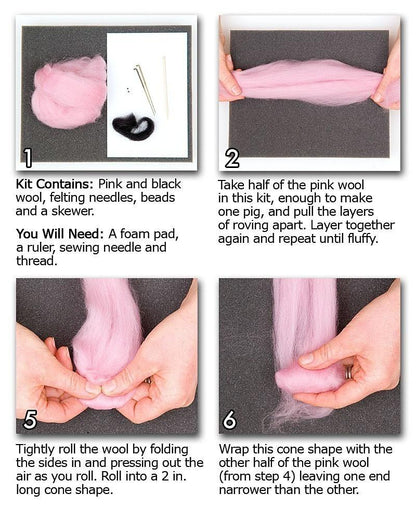 1

Kit Contains: Pink and black wool, felting needles, beads and a skewer.

You Will Need: A foam pad, a ruler, sewing needle and thread.

2

Take half of the pink wool in this kit, enough to make one pig, and pull the layers of roving apart. Layer together again and repeat until fluffy.

5

Tightly roll the wool by folding the sides in and pressing out the air as you roll. Roll into a 2 in. long cone shape.

6

Wrap this cone shape with the other half of the pink wool (from step 4) leaving one end narrower than the other.