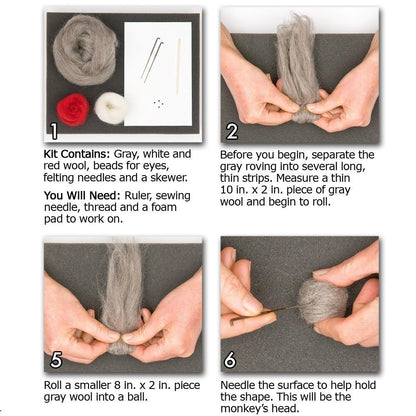 1

Kit Contains: Gray, white and red wool, beads for eyes, felting needles and a skewer.

You Will Need: Ruler, sewing needle, thread and a foam pad to work on.

2

Before you begin, separate the gray roving into several long, thin strips. Measure a thin 10 in. x 2 in. piece of gray wool and begin to roll.

5

Roll a smaller 8 in. x 2 in. piece gray wool into a ball.

6

Needle the surface to help hold the shape. This will be the monkey's head.