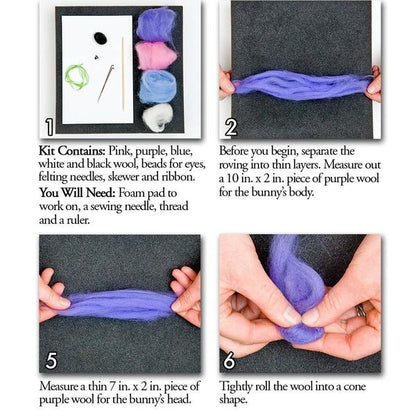 1

Kit Contains: Pink, purple, blue, white and black wool, beads for eyes, felting needles, skewer and ribbon.

You Will Need: Foam pad to work on, a sewing needle, thread and a ruler.

2

Before you begin, separate the roving into thin layers. Measure out a 10 in. x 2 in. piece of purple wool for the bunny's body.

5

Measure a thin 7 in. x 2 in. piece of purple wool for the bunny's head.

6

Tightly roll the wool into a cone shape.