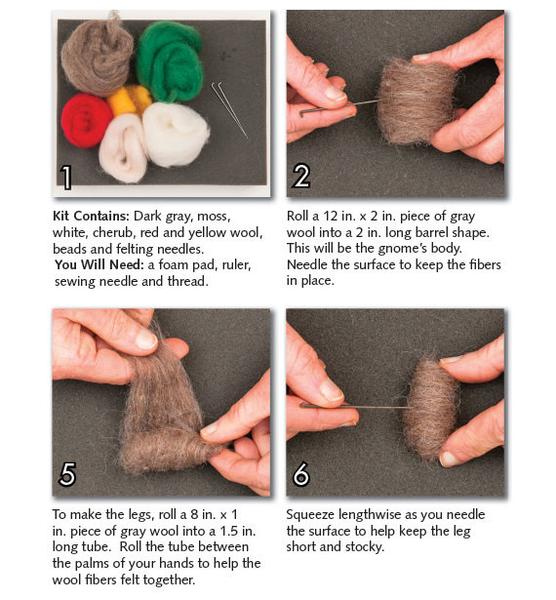 1

Kit Contains: Dark gray, moss, white, cherub, red and yellow wool, beads and felting needles.
You Will Need: a foam pad, ruler, sewing needle and thread.

2

Roll a 12 in. x 2 in. piece of gray wool into a 2 in. long barrel shape. This will be the gnome's body. Needle the surface to keep the fibers in place.

5

To make the legs, roll a 8 in. x 1 in. piece of gray wool into a 1.5 in. long tube. Roll the tube between the palms of your hands to help the wool fibers felt together.

6

Squeeze lengthwise as you needle the surface to help keep the leg short and stocky.