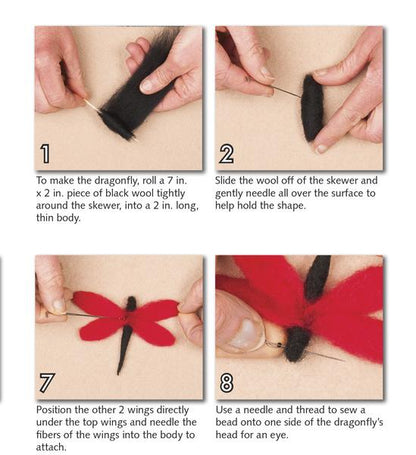 1

To make the dragonfly, roll a 7 in. x 2 in. piece of black wool tightly around the skewer, into a 2 in. long, thin body.

2

Slide the wool off of the skewer and gently needle all over the surface to help hold the shape.

7

Position the other 2 wings directly under the top wings and needle the fibers of the wings into the body to attach.

8

Use a needle and thread to sew a bead onto one side of the dragonfly's head for an eye.